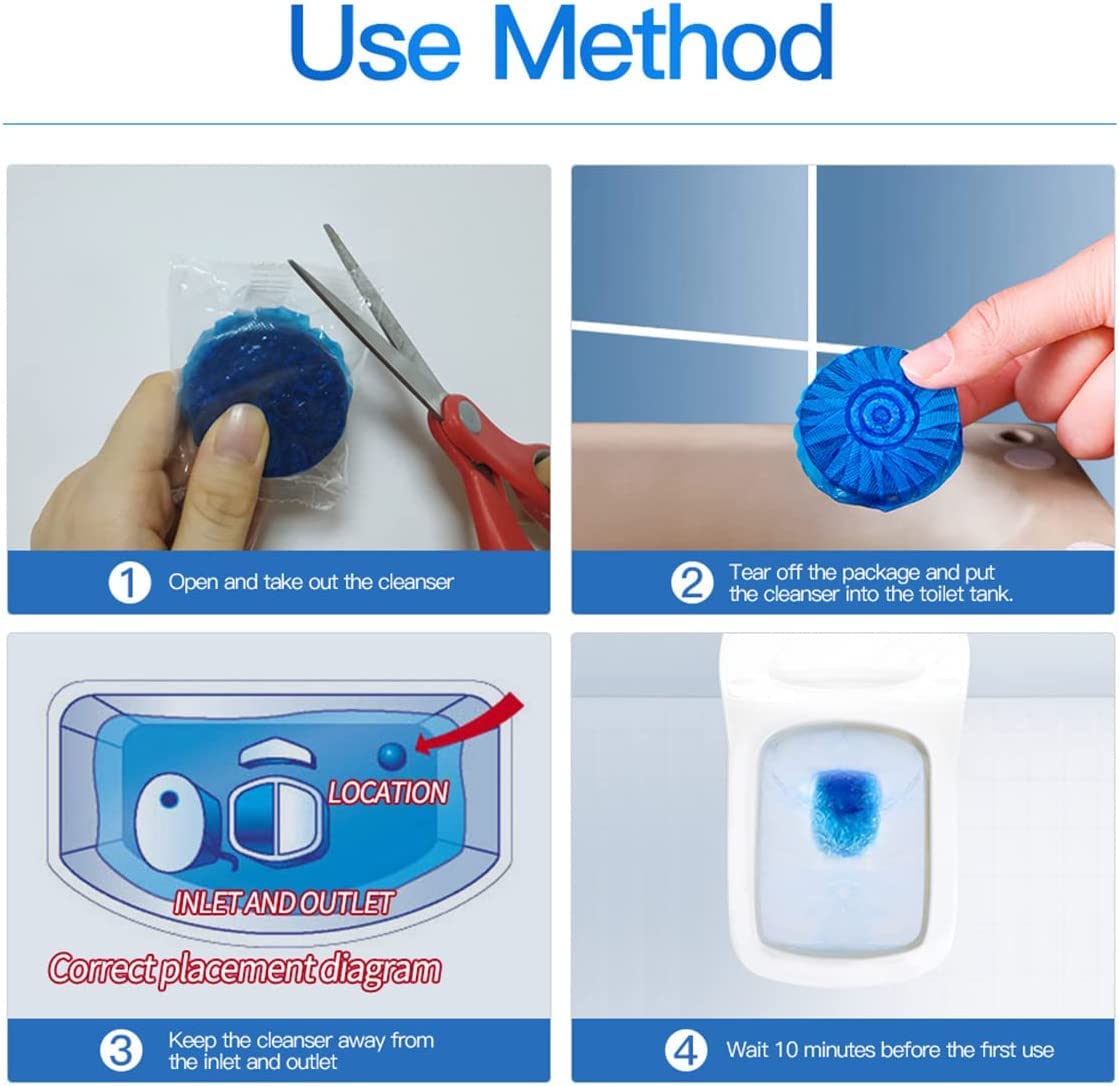 Use Method

1 Open and take out the cleanser

2 Tear off the package and put the cleanser into the toilet tank.

LOCATION

INLET AND OUTLET

Correct placement diagram

3 Keep the cleanser away from the inlet and outlet

4 Wait 10 minutes before the first use