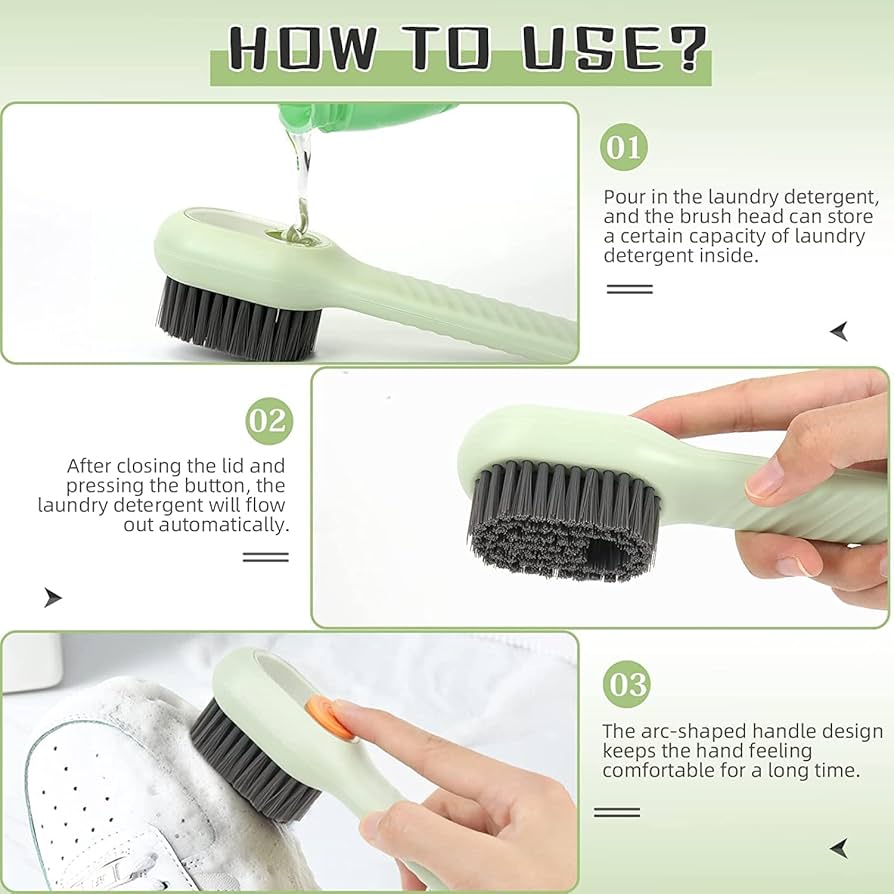 HOW TO USE?

01

Pour in the laundry detergent, and the brush head can store a certain capacity of laundry detergent inside.

02

After closing the lid and pressing the button, the laundry detergent will flow out automatically.

03

The arc-shaped handle design keeps the hand feeling comfortable for a long time.