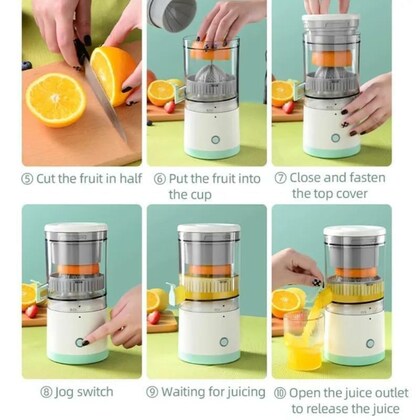 ⑤ Cut the fruit in half

⑥ Put the fruit into the cup

⑦ Close and fasten the top cover

⑧ Jog switch

⑨ Waiting for juicing

⑩ Open the juice outlet to release the juice