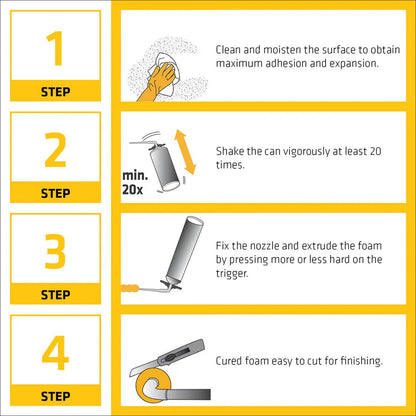 1
STEP

Clean and moisten the surface to obtain maximum adhesion and expansion.

2
STEP

min. 20x

Shake the can vigorously at least 20 times.

3
STEP

Fix the nozzle and extrude the foam by pressing more or less hard on the trigger.

4
STEP

Cured foam easy to cut for finishing.