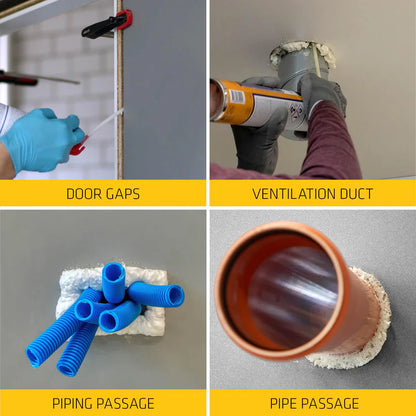 DOOR GAPS

VENTILATION DUCT

PIPING PASSAGE

PIPE PASSAGE