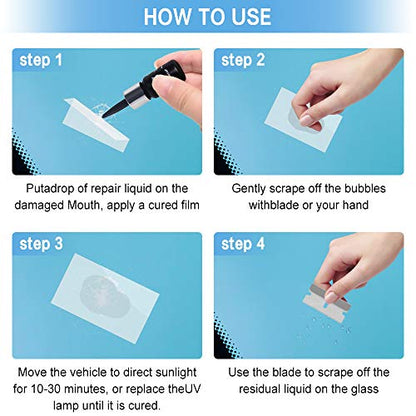 HOW TO USE

step 1

Putadrop of repair liquid on the damaged Mouth, apply a cured film

step 2

Gently scrape off the bubbles withblade or your hand

step 3

Move the vehicle to direct sunlight for 10-30 minutes, or replace theUV lamp until it is cured.

step 4

Use the blade to scrape off the residual liquid on the glass