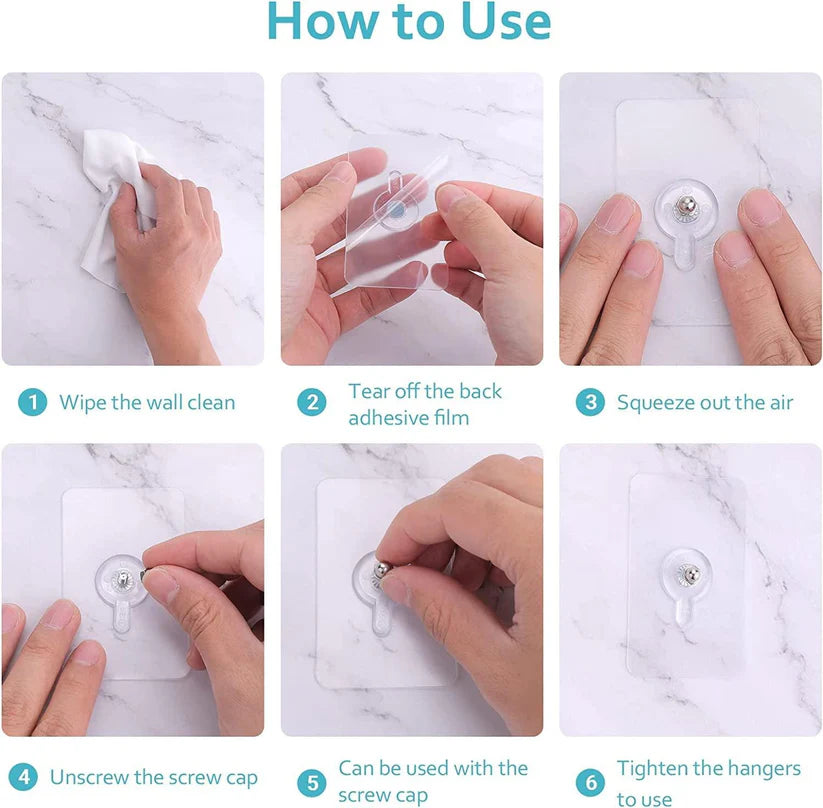 How to Use

1 Wipe the wall clean

2 Tear off the back adhesive film

3 Squeeze out the air

4 Unscrew the screw cap

5 Can be used with the screw cap

6 Tighten the hangers to use