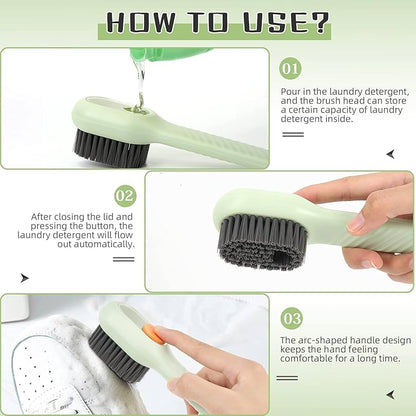 HOW TO USE?

01

Pour in the laundry detergent, and the brush head can store a certain capacity of laundry detergent inside.

02

After closing the lid and pressing the button, the laundry detergent will flow out automatically.

03

The arc-shaped handle design keeps the hand feeling comfortable for a long time.