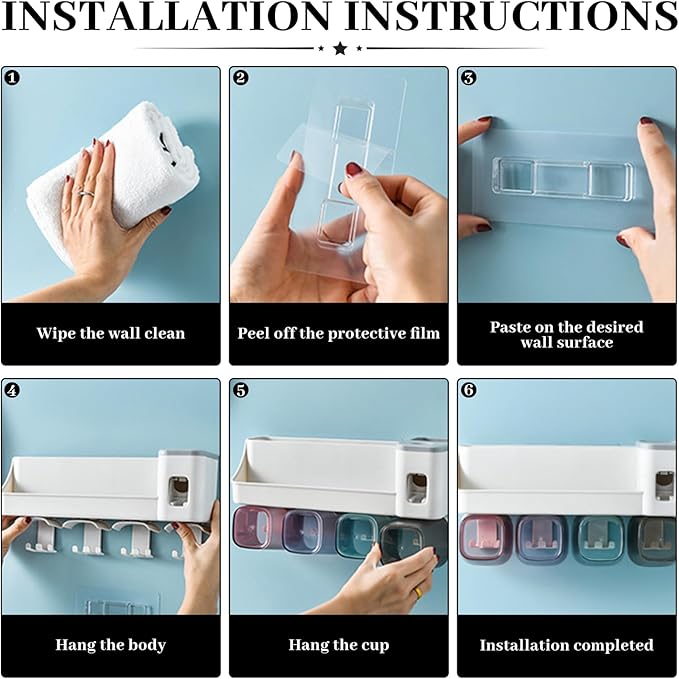 INSTALLATION INSTRUCTIONS

1
Wipe the wall clean

2
Peel off the protective film

3
Paste on the desired wall surface

4
Hang the body

5
Hang the cup

6
Installation completed