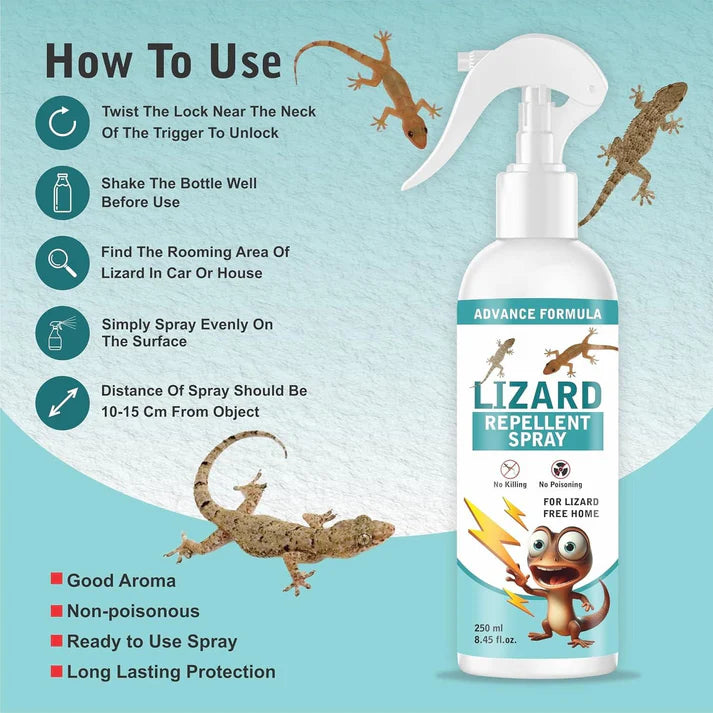 How To Use

Twist The Lock Near The Neck Of The Trigger To Unlock

Shake The Bottle Well Before Use

Find The Rooming Area Of Lizard In Car Or House

Simply Spray Evenly On The Surface

Distance Of Spray Should Be 10-15 Cm From Object

Good Aroma
Non-poisonous
Ready to Use Spray
Long Lasting Protection

ADVANCE FORMULA

LIZARD
REPELLENT SPRAY

No Killing
No Poisoning

FOR LIZARD FREE HOME

250 ml
8.45 fl.oz.