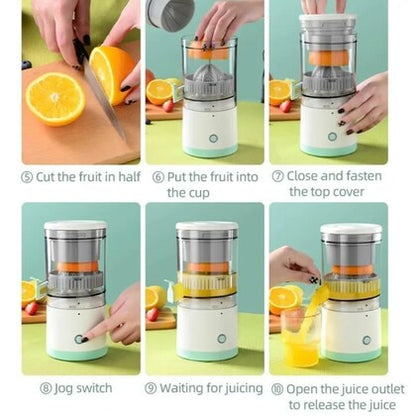 ⑤ Cut the fruit in half

⑥ Put the fruit into the cup

⑦ Close and fasten the top cover

⑧ Jog switch

⑨ Waiting for juicing

⑩ Open the juice outlet to release the juice