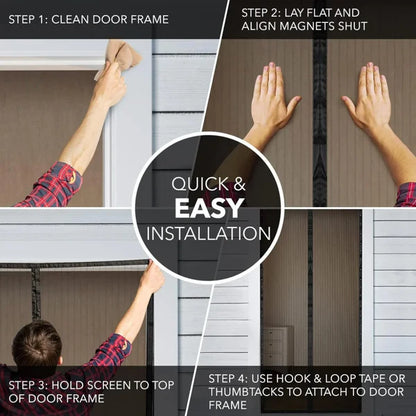 STEP 1: CLEAN DOOR FRAME

STEP 2: LAY FLAT AND ALIGN MAGNETS SHUT

QUICK & EASY INSTALLATION

STEP 3: HOLD SCREEN TO TOP OF DOOR FRAME

STEP 4: USE HOOK & LOOP TAPE OR THUMBTACKS TO ATTACH TO DOOR FRAME